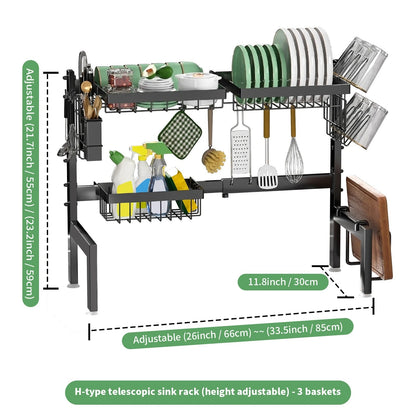 Adjustable (21.7inch / 55cm) / (23.2inch / 59cm)

11.8inch / 30cm

Adjustable (26inch / 66cm) ~~ (33.5inch / 85cm)

H-type telescopic sink rack (height adjustable) - 3 baskets