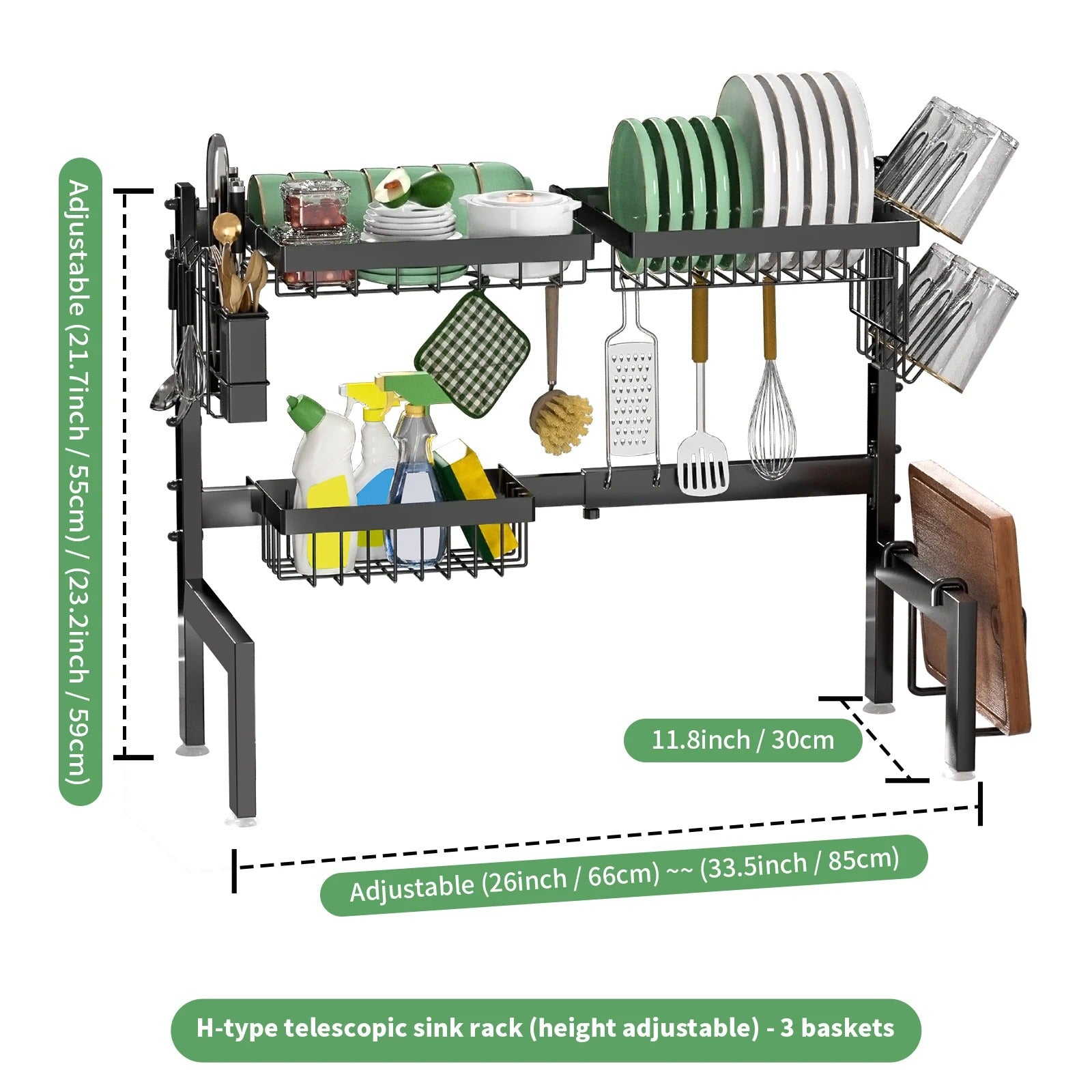 Adjustable (21.7inch / 55cm) / (23.2inch / 59cm)

11.8inch / 30cm

Adjustable (26inch / 66cm) ~~ (33.5inch / 85cm)

H-type telescopic sink rack (height adjustable) - 3 baskets